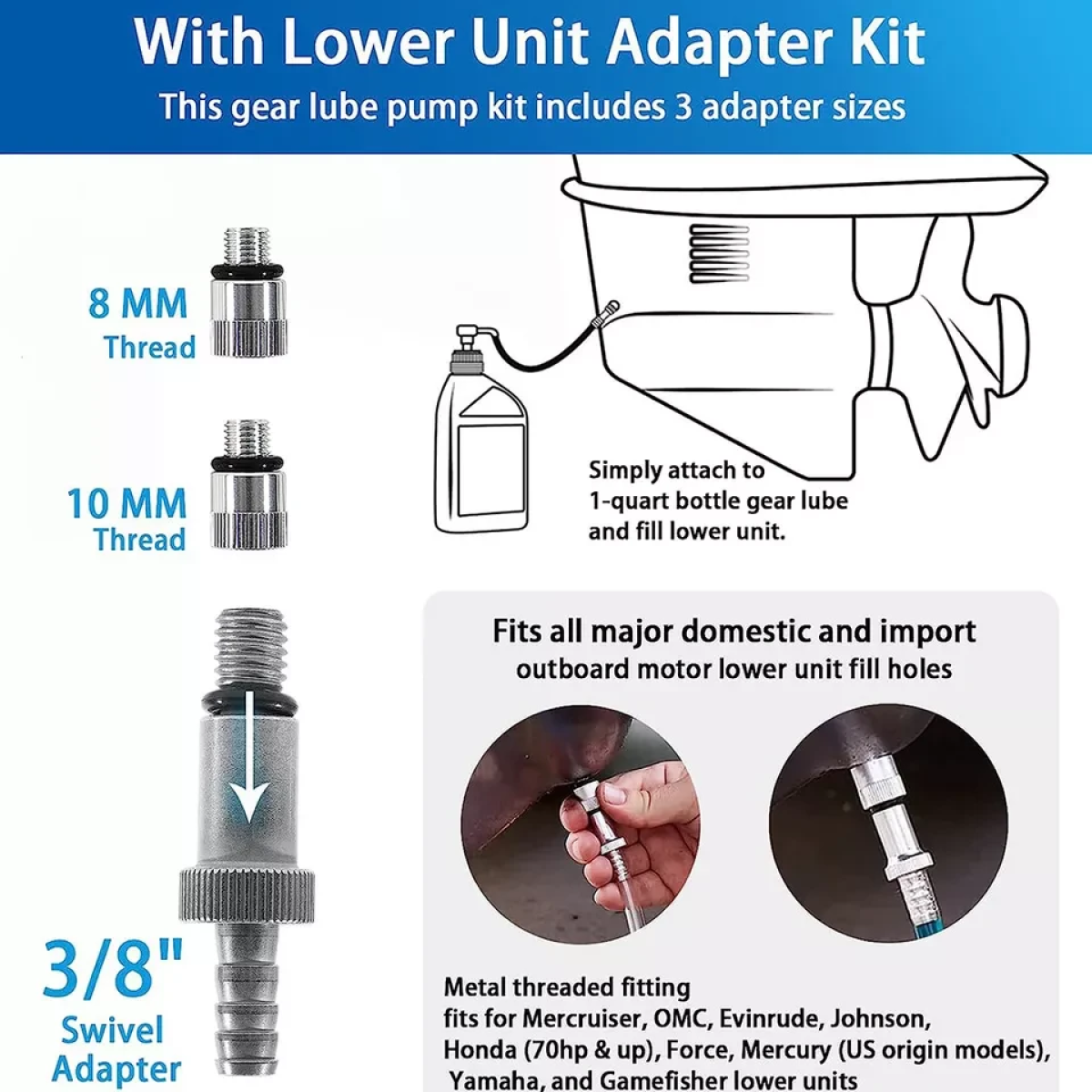 With Lower Unit Adapter Kit
This gear lube pump kit includes 3 adapter sizes

8 MM Thread

10 MM Thread

3/8" Swivel Adapter

Simply attach to 1-quart bottle gear lube and fill lower unit.

Fits all major domestic and import outboard motor lower unit fill holes

Metal threaded fitting fits for Mercruiser, OMC, Evinrude, Johnson, Honda (70hp & up), Force, Mercury (US origin models), Yamaha, and Gamefisher lower units